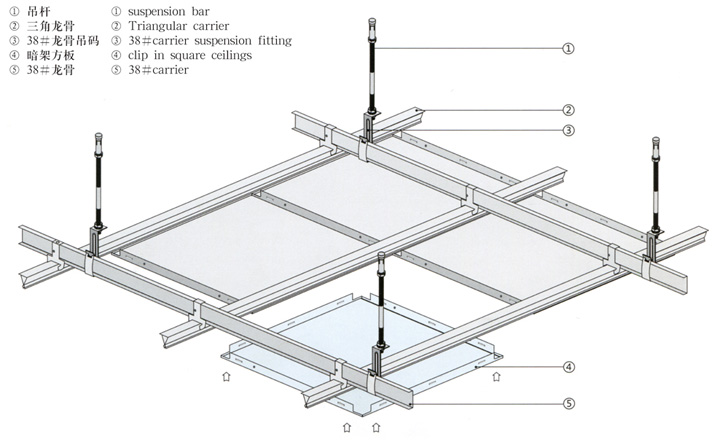 ① 吊杆
② 三角龙骨
③ 38#龙骨吊码
④ 暗架方板
⑤ 38#龙骨

① suspension bar
② Triangular carrier
③ 38#carrier suspension fitting
④ clip in square ceilings
⑤ 38#carrier

①
②
③
④
⑤